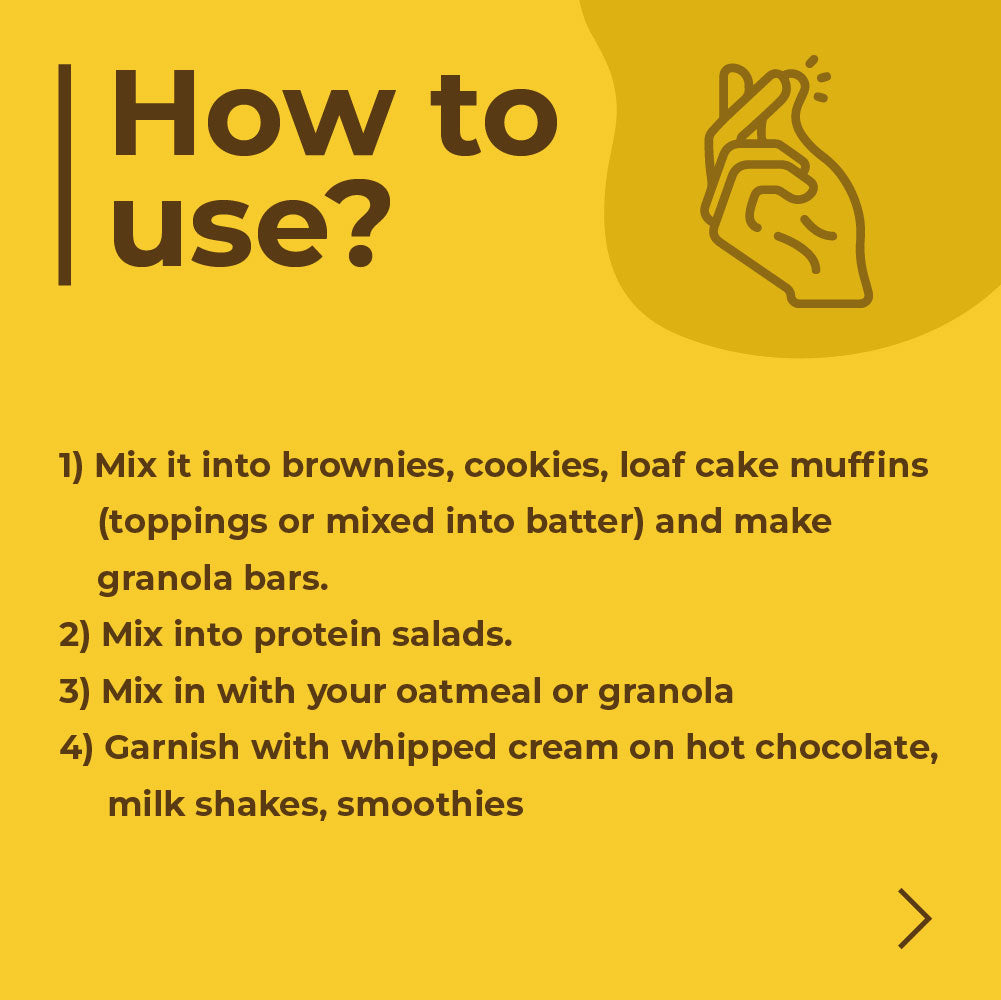 How to use?

1) Mix it into brownies, cookies, loaf cake muffins (toppings or mixed into batter) and make granola bars.
2) Mix into protein salads.
3) Mix in with your oatmeal or granola
4) Garnish with whipped cream on hot chocolate, milk shakes, smoothies